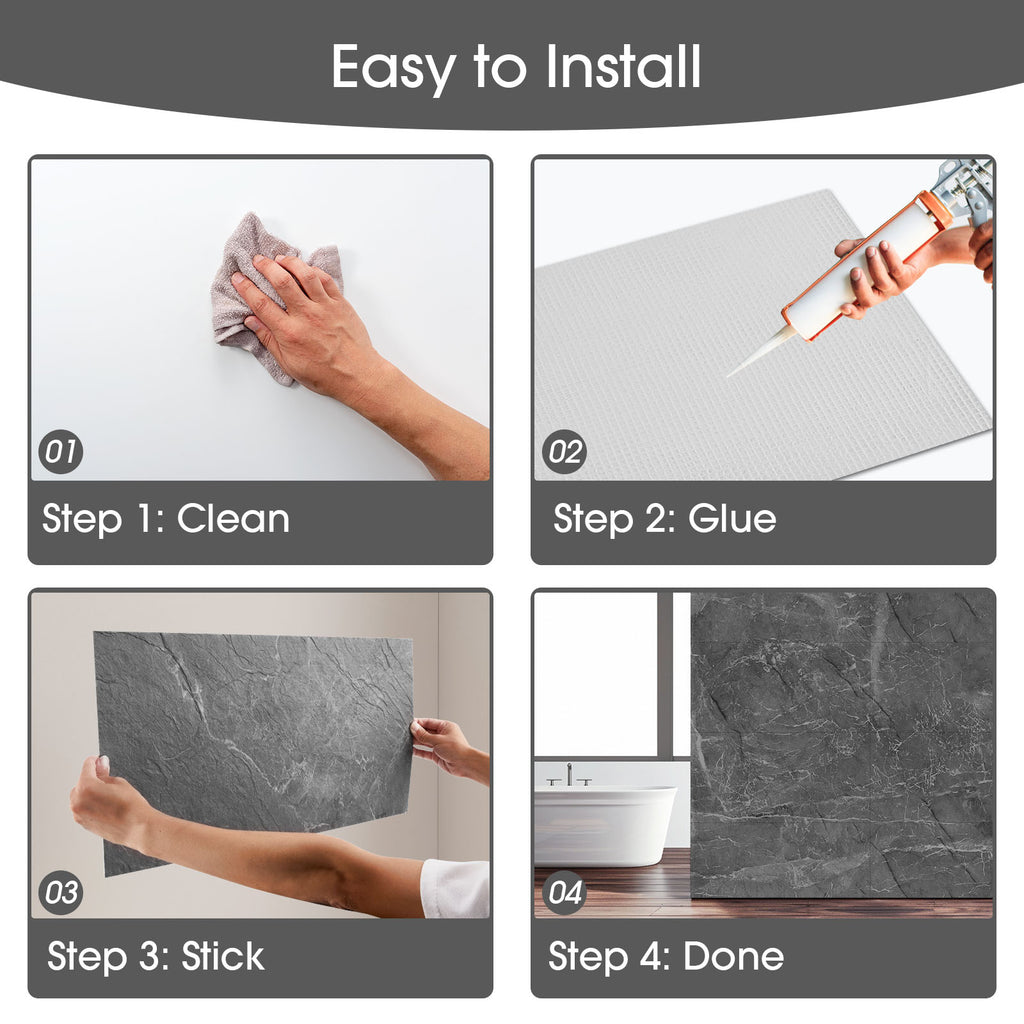 Easy to Install

01

Step 1: Clean

02

Step 2: Glue

03

Step 3: Stick

04

Step 4: Done