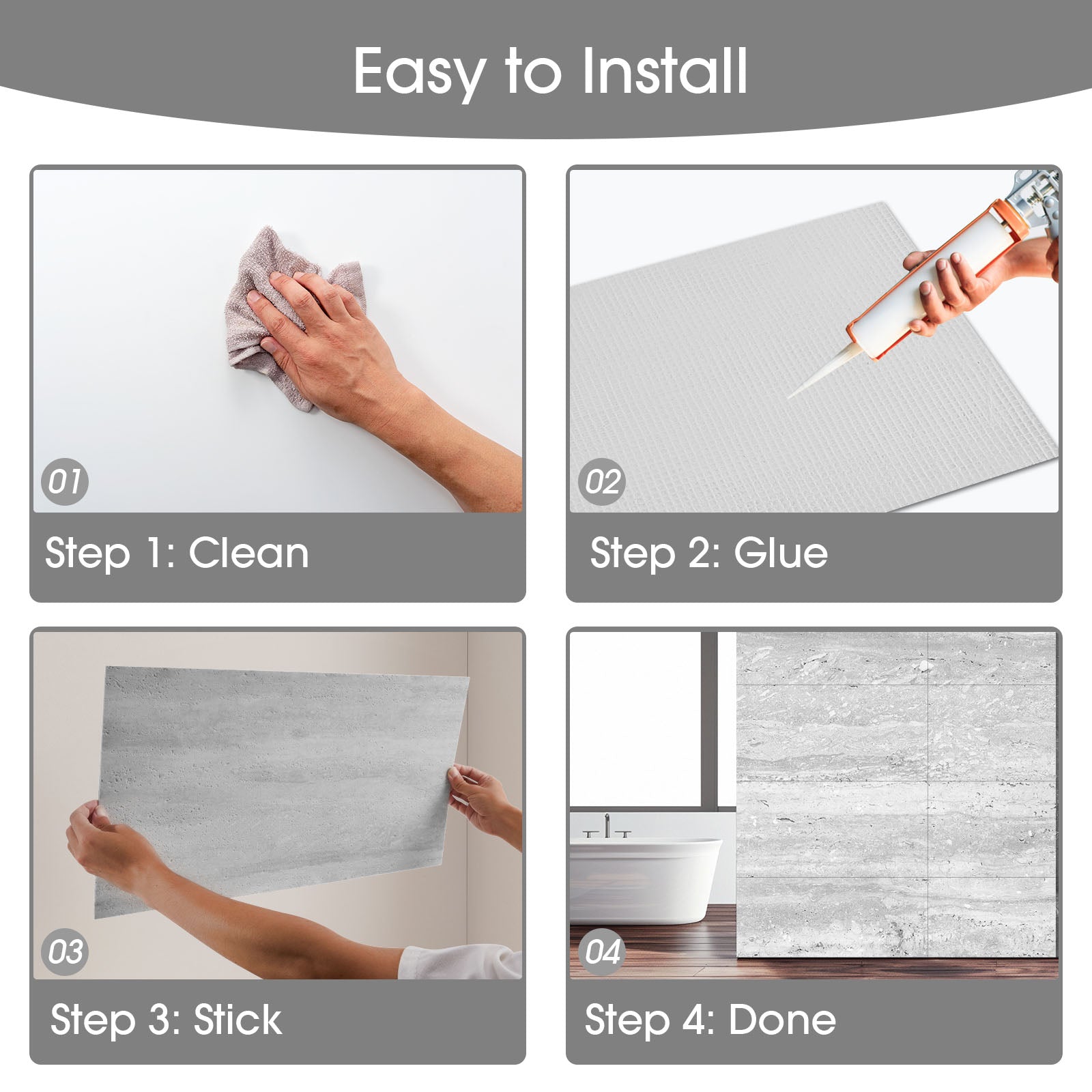 Easy to Install

01

Step 1: Clean

02

Step 2: Glue

03

Step 3: Stick

04

Step 4: Done