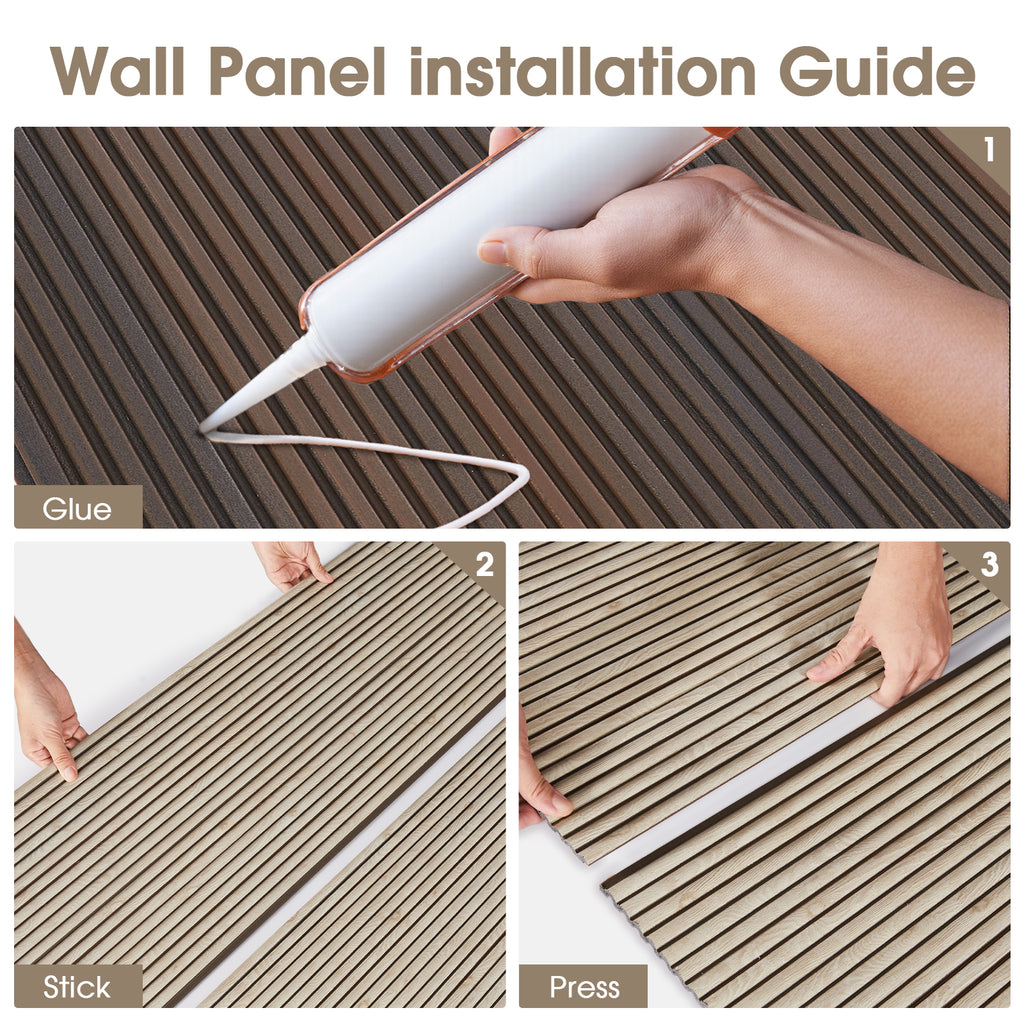 Wall Panel installation Guide

1

Glue

2

Stick

3

Press