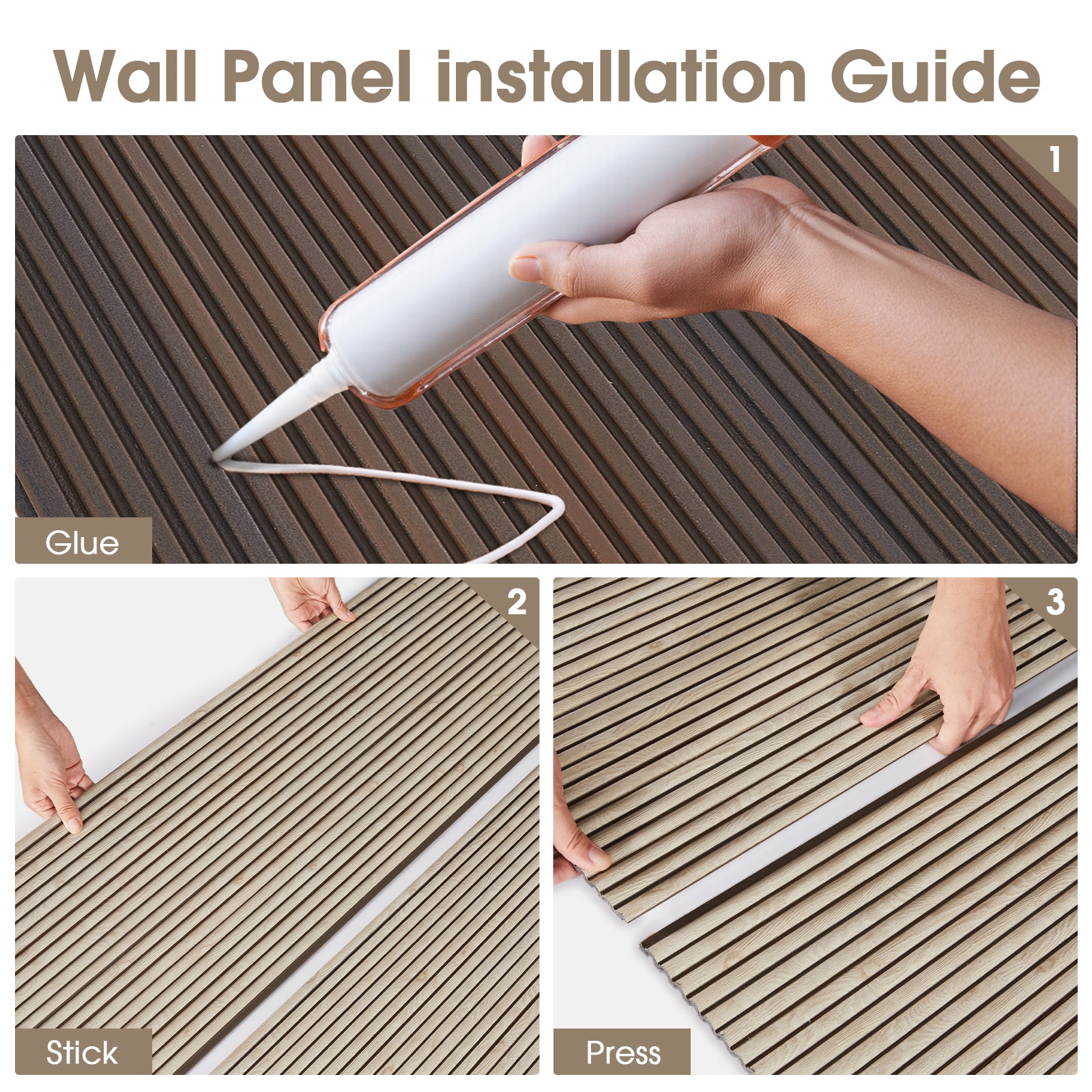 Wall Panel installation Guide

1

Glue

2

Stick

3

Press