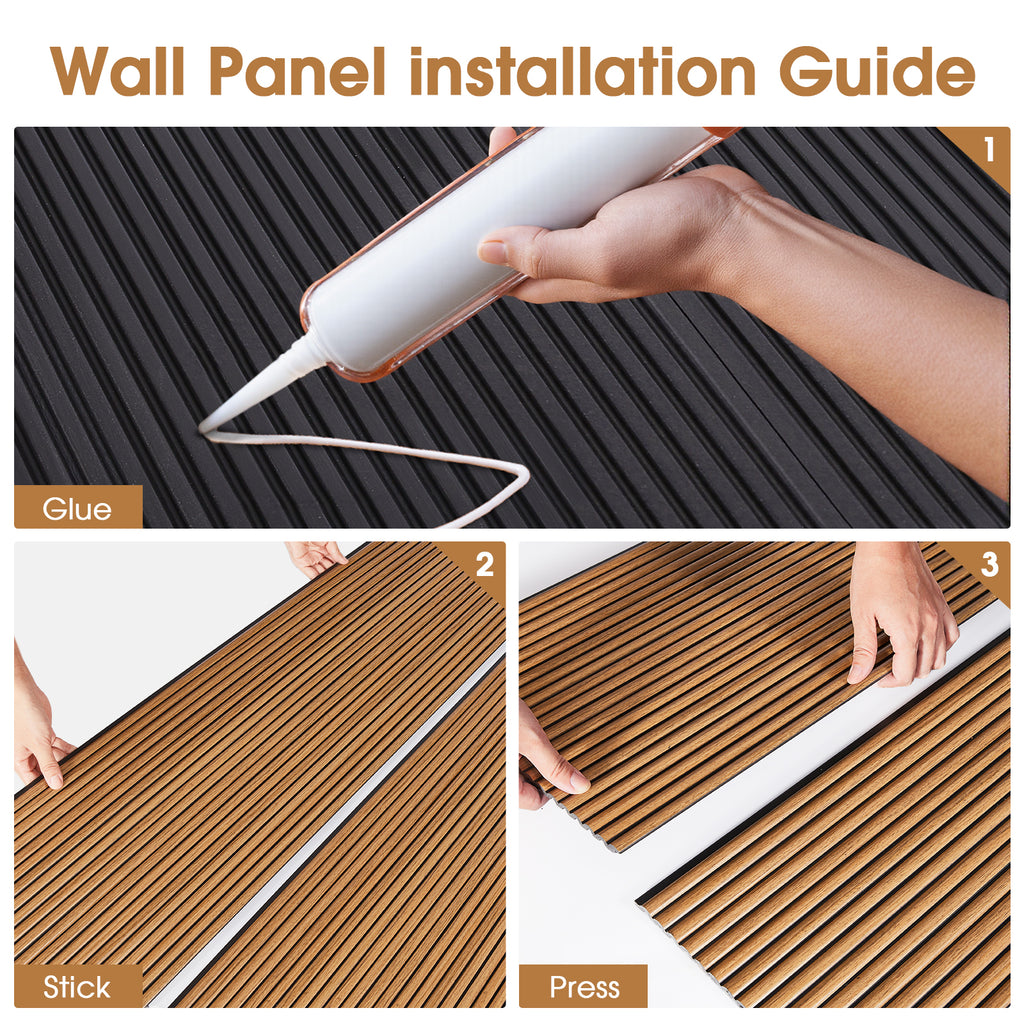 Wall Panel installation Guide

1

Glue

2

Stick

3

Press