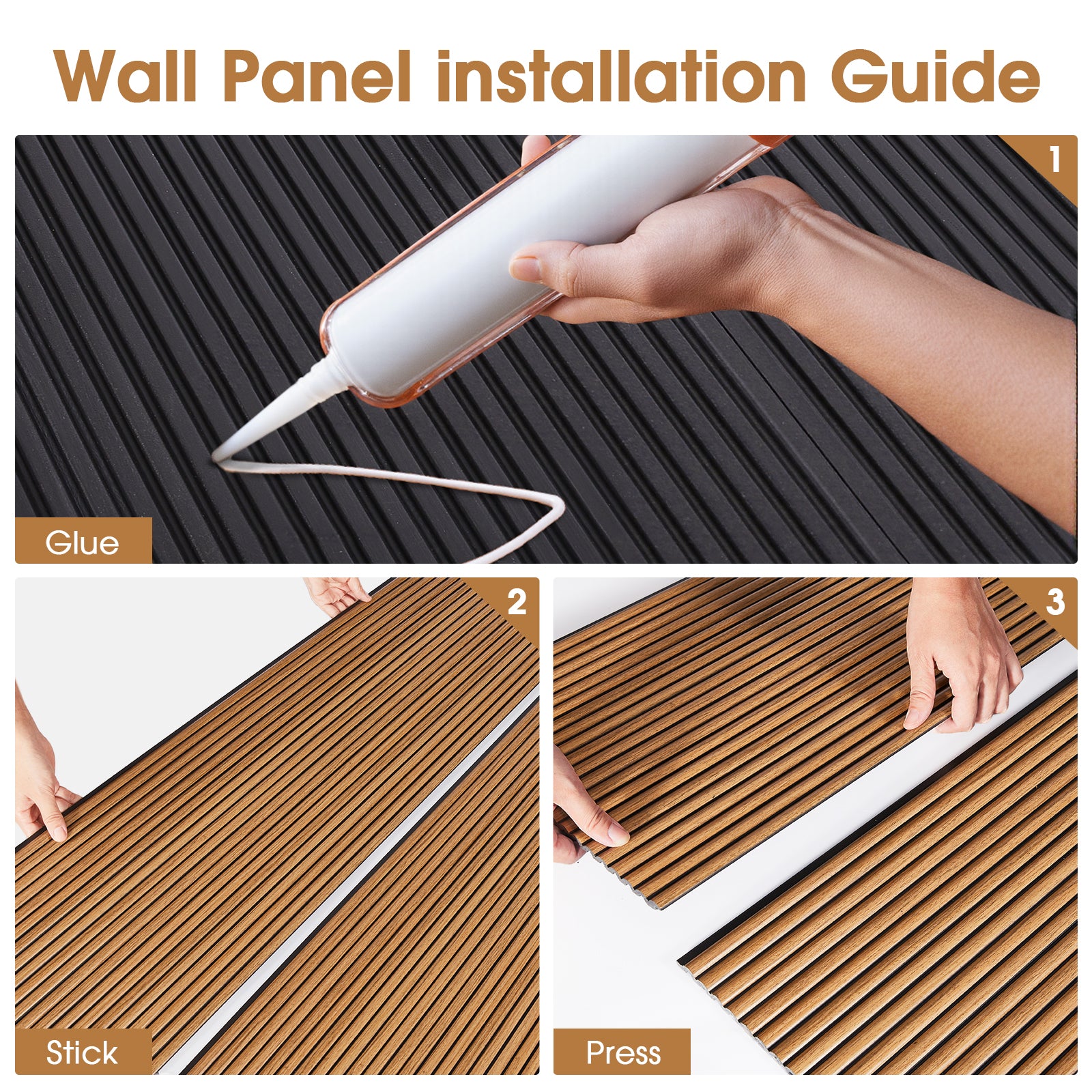 Wall Panel installation Guide

1

Glue

2

Stick

3

Press