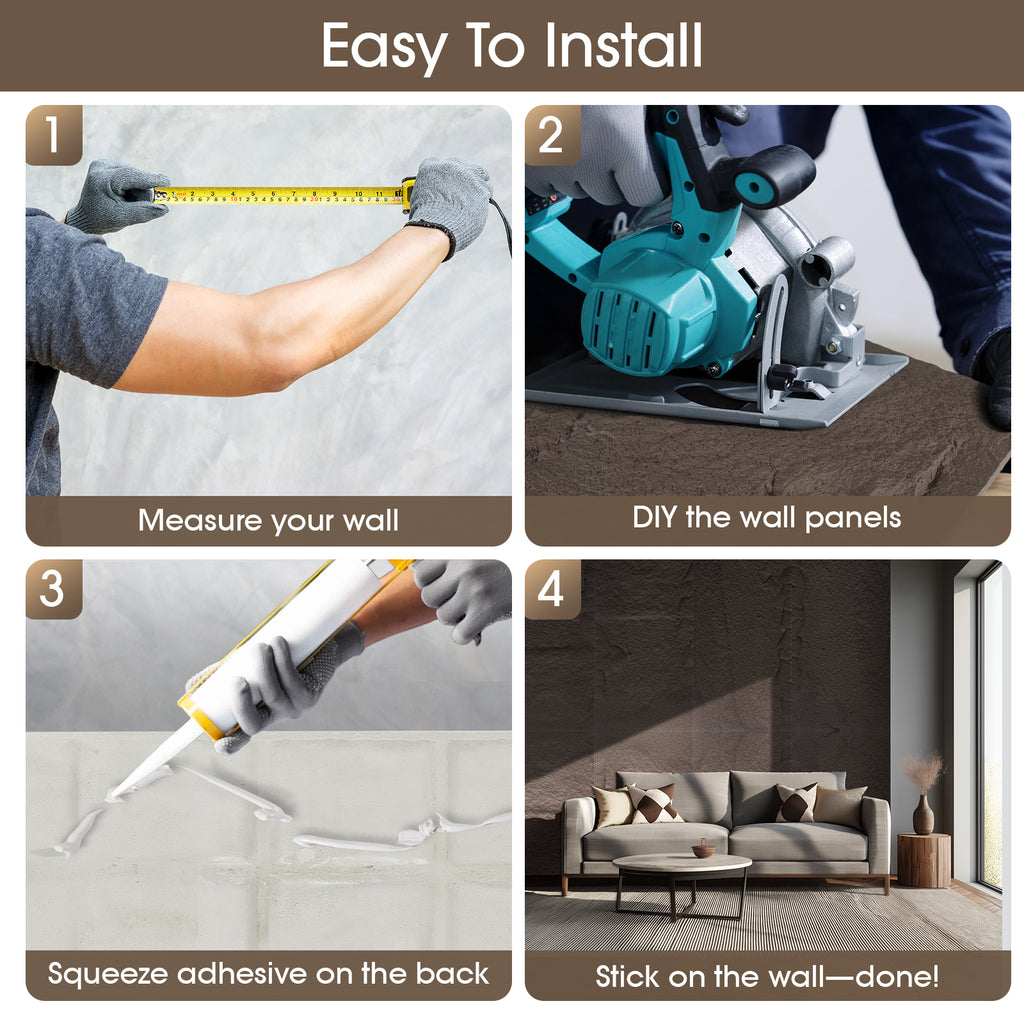 Easy To Install

1

Measure your wall

2

DIY the wall panels

3

Squeeze adhesive on the back

4

Stick on the wall—done!